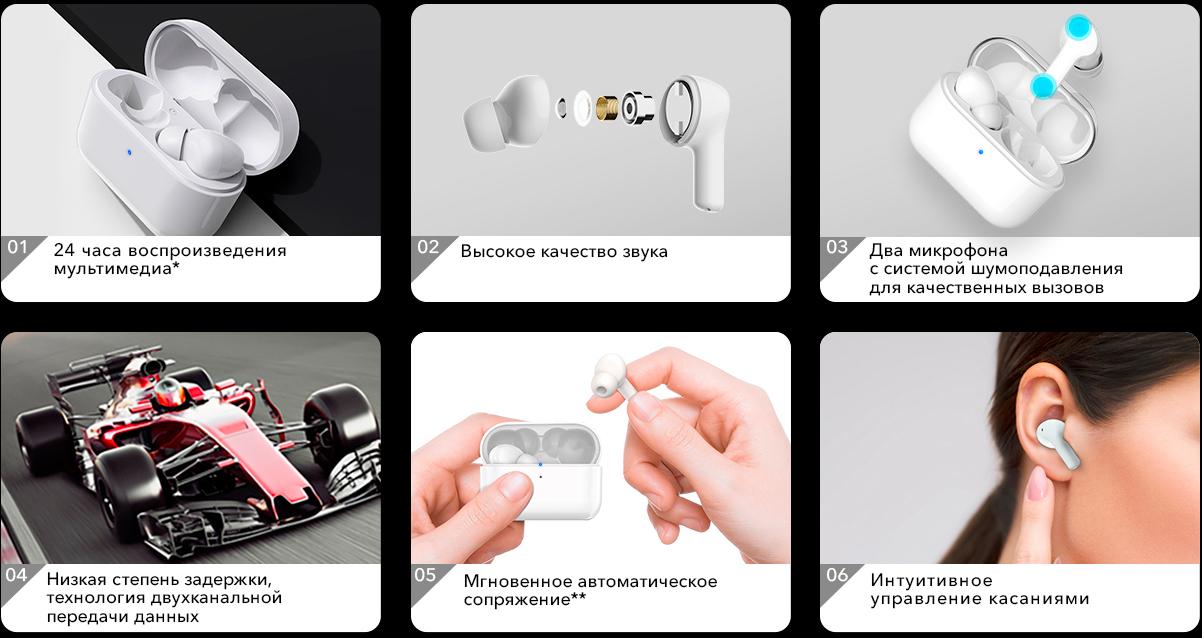 01
24 часа воспроизведения мультимедиа*

02
Высокое качество звука

03
Два микрофона
с системой шумоподавления
для качественных вызовов

04
Низкая степень задержки,
технология двухканальной
передачи данных

05
Мгновенное автоматическое
сопряжение**

06
Интуитивное
управление касаниями