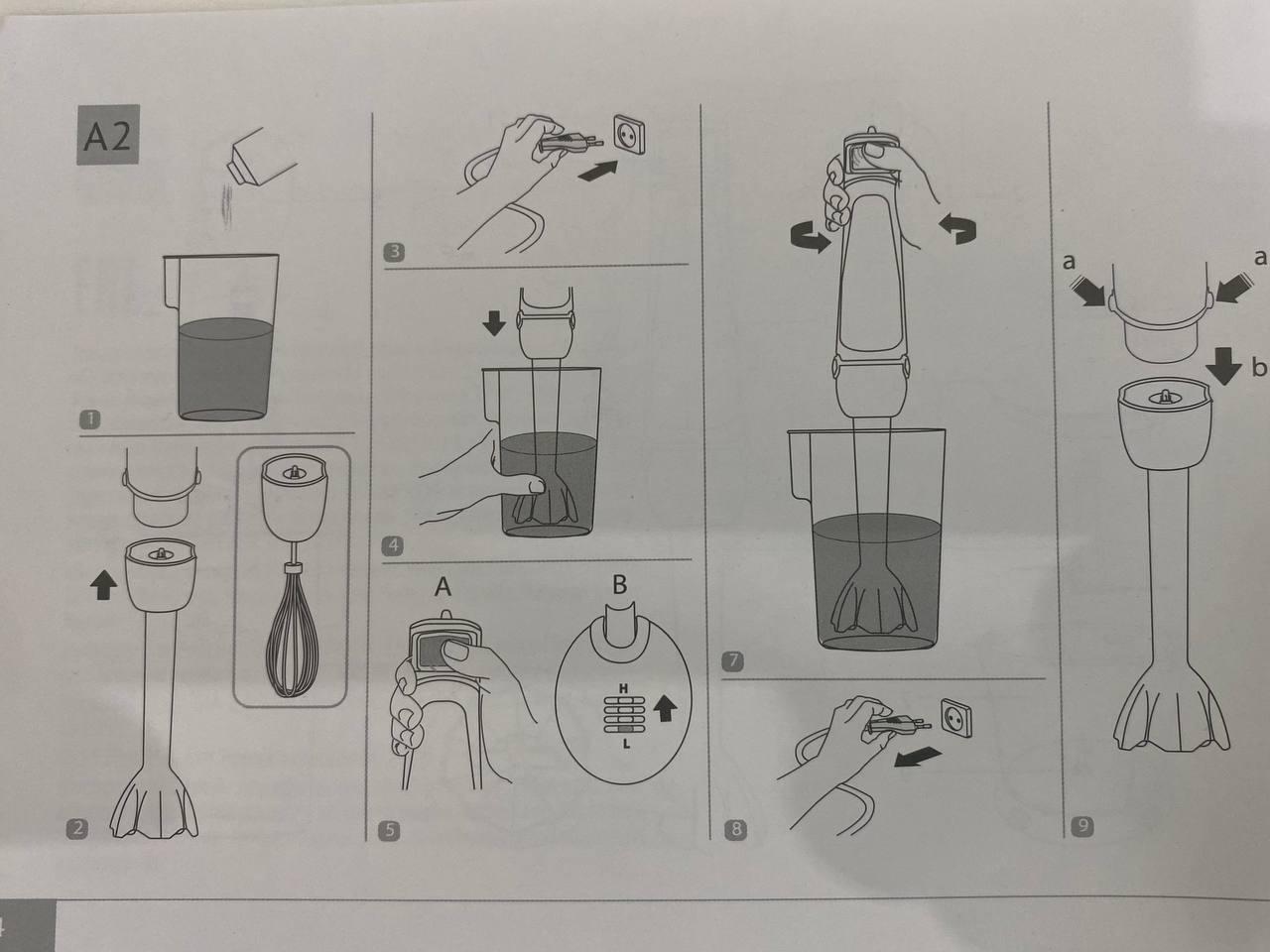 A2

1

2

3

4

A

B

H

L

5

7

8

a

a

b

9

4